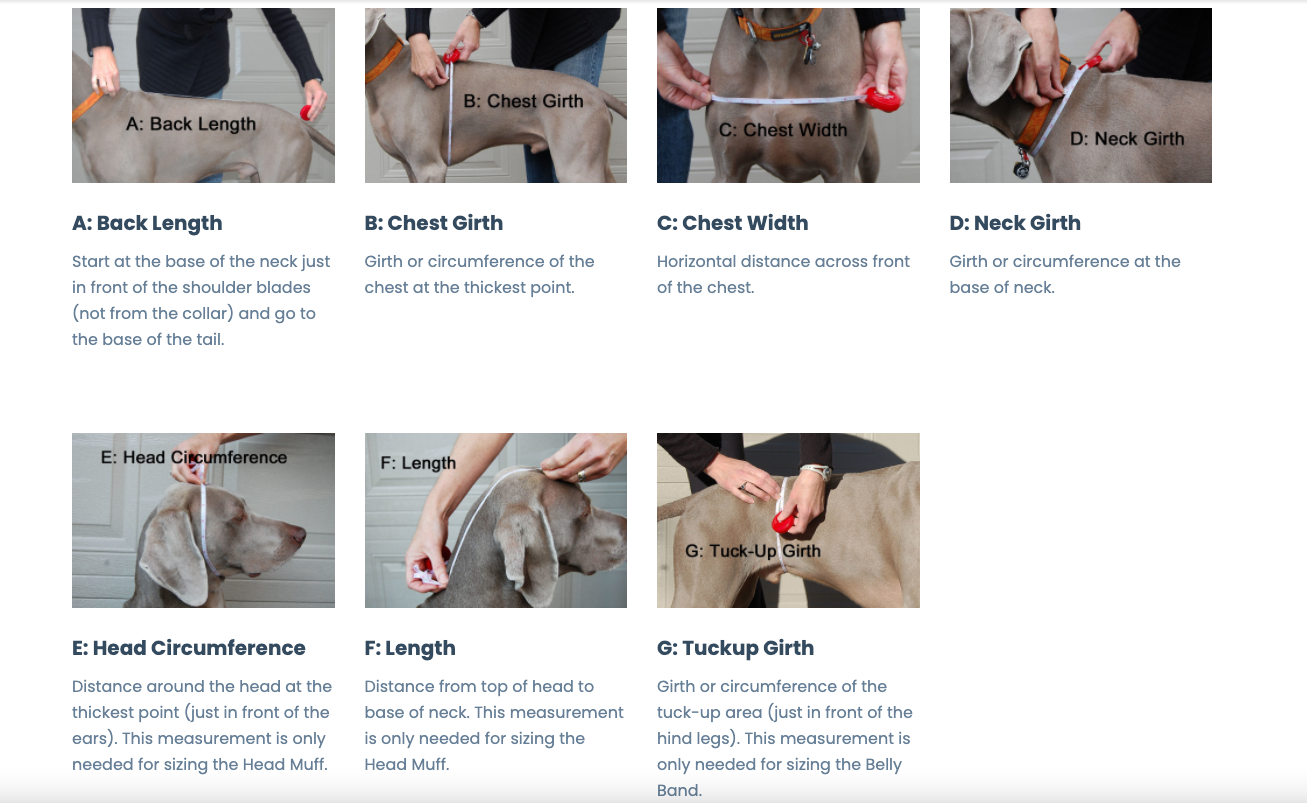 A: Back Length

A: Back Length

Start at the base of the neck just in front of the shoulder blades (not from the collar) and go to the base of the tail.

B: Chest Girth

B: Chest Girth

Girth or circumference of the chest at the thickest point.

C: Chest Width

C: Chest Width

Horizontal distance across front of the chest.

D: Neck Girth

D: Neck Girth

Girth or circumference at the base of neck.

E: Head Circumference

E: Head Circumference

Distance around the head at the thickest point (just in front of the ears). This measurement is only needed for sizing the Head Muff.

F: Length

F: Length

Distance from top of head to base of neck. This measurement is only needed for sizing the Head Muff.

G: Tuck-Up Girth

G: Tuckup Girth

Girth or circumference of the tuck-up area (just in front of the hind legs). This measurement is only needed for sizing the Belly Band.