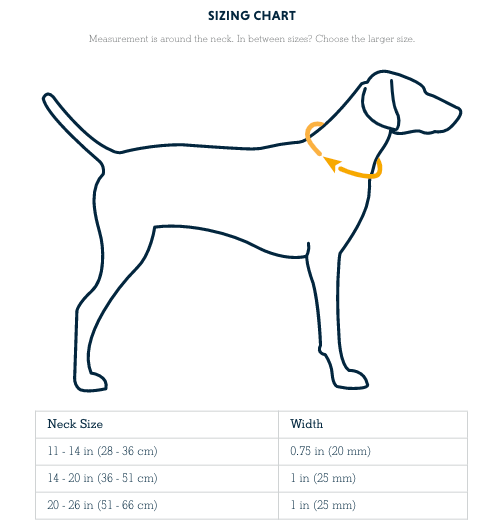 SIZING CHART

Measurement is around the neck. In between sizes? Choose the larger size.

| Neck Size | Width |
|---|---|
| 11 - 14 in (28 - 36 cm) | 0.75 in (20 mm) |
| 14 - 20 in (36 - 51 cm) | 1 in (25 mm) |
| 20 - 26 in (51 - 66 cm) | 1 in (25 mm) |